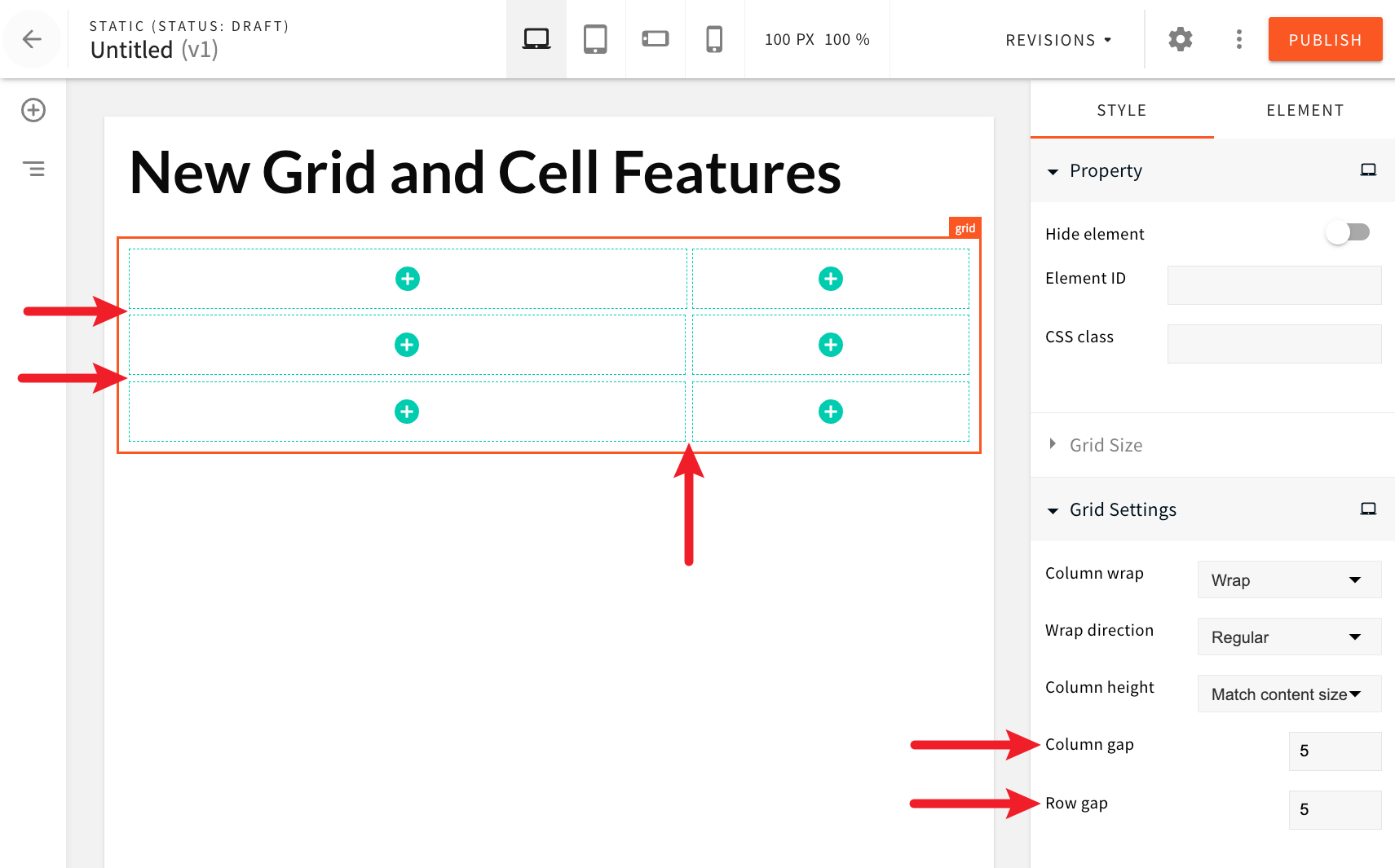 STATIC (STATUS: DRAFT)
Untitled (v1)

100 PX 100 %

REVISIONS

PUBLISH

New Grid and Cell Features

grid

STYLE ELEMENT

Property

Hide element

Element ID

CSS class

Grid Size

Grid Settings

Column wrap Wrap

Wrap direction Regular

Column height Match content size

Column gap 5

Row gap 5